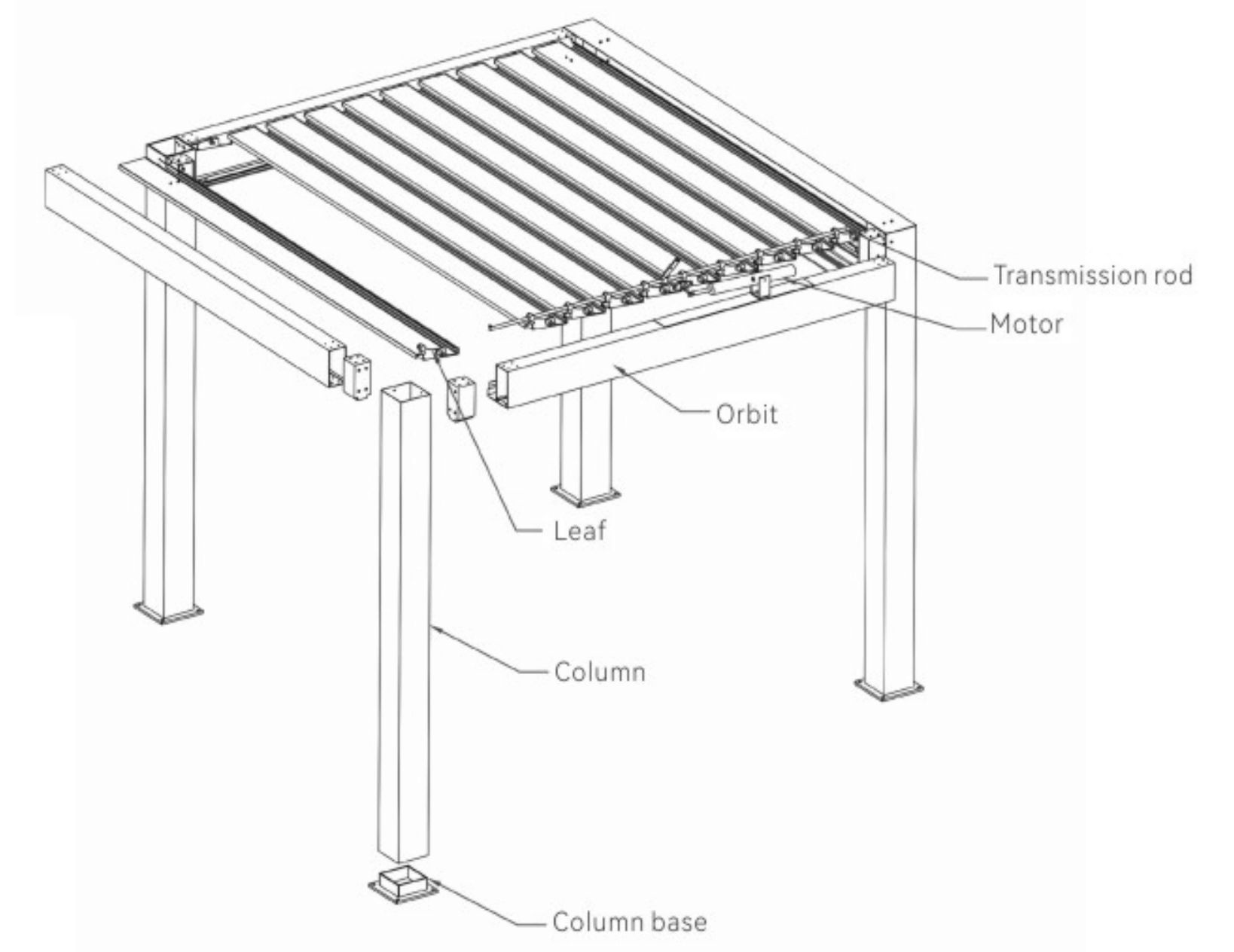 Transmission rod

Motor

Orbit

Leaf

Column

Column base